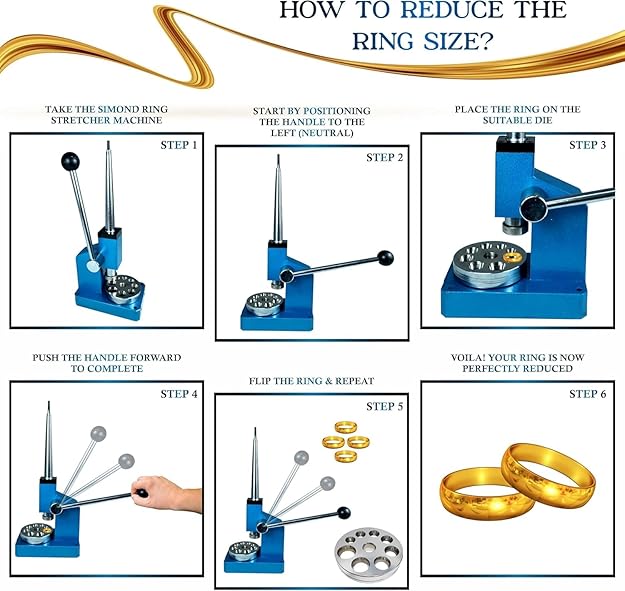 HOW TO REDUCE THE RING SIZE?

TAKE THE SIMOND RING STRETCHER MACHINE

STEP 1

START BY POSITIONING THE HANDLE TO THE LEFT (NEUTRAL)

STEP 2

PLACE THE RING ON THE SUITABLE DIE

STEP 3

PUSH THE HANDLE FORWARD TO COMPLETE

STEP 4

FLIP THE RING & REPEAT

STEP 5

VOILA! YOUR RING IS NOW PERFECTLY REDUCED

STEP 6