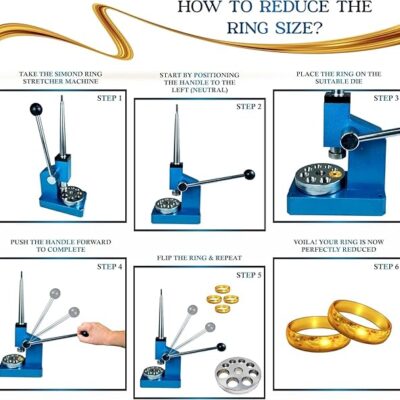 HOW TO REDUCE THE RING SIZE?

TAKE THE SIMOND RING STRETCHER MACHINE

STEP 1

START BY POSITIONING THE HANDLE TO THE LEFT (NEUTRAL)

STEP 2

PLACE THE RING ON THE SUITABLE DIE

STEP 3

PUSH THE HANDLE FORWARD TO COMPLETE

STEP 4

FLIP THE RING & REPEAT

STEP 5

VOILA! YOUR RING IS NOW PERFECTLY REDUCED

STEP 6