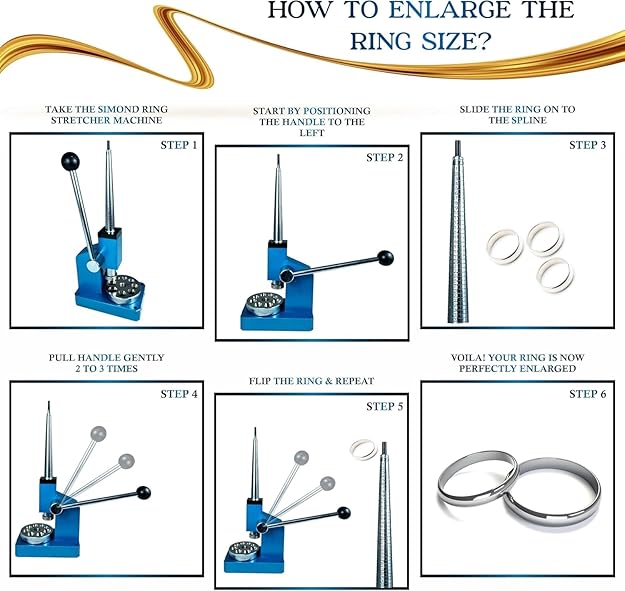 HOW TO ENLARGE THE RING SIZE?

TAKE THE SIMOND RING STRETCHER MACHINE

STEP 1

START BY POSITIONING THE HANDLE TO THE LEFT

STEP 2

SLIDE THE RING ON TO THE SPLINE

STEP 3

PULL HANDLE GENTLY 2 TO 3 TIMES

STEP 4

FLIP THE RING & REPEAT

STEP 5

VOILA! YOUR RING IS NOW PERFECTLY ENLARGED

STEP 6