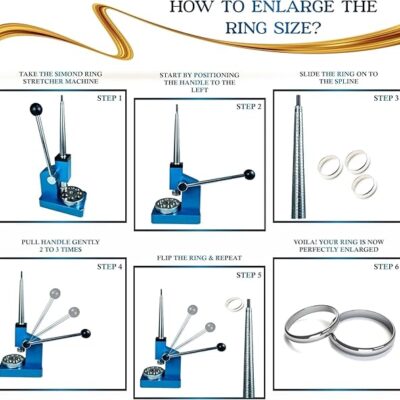 HOW TO ENLARGE THE RING SIZE?

TAKE THE SIMOND RING STRETCHER MACHINE

STEP 1

START BY POSITIONING THE HANDLE TO THE LEFT

STEP 2

SLIDE THE RING ON TO THE SPLINE

STEP 3

PULL HANDLE GENTLY 2 TO 3 TIMES

STEP 4

FLIP THE RING & REPEAT

STEP 5

VOILA! YOUR RING IS NOW PERFECTLY ENLARGED

STEP 6