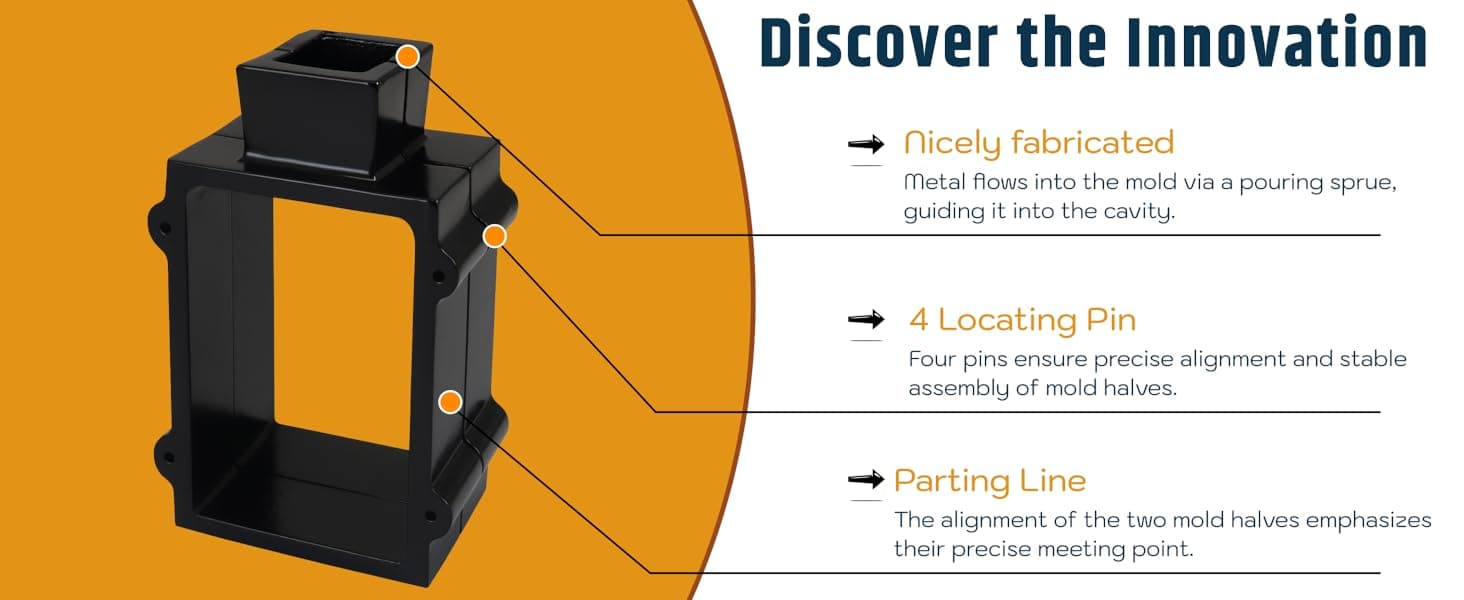 Discover the Innovation

Nicely fabricated
Metal flows into the mold via a pouring sprue, guiding it into the cavity.

4 Locating Pin
Four pins ensure precise alignment and stable assembly of mold halves.

Parting Line
The alignment of the two mold halves emphasizes their precise meeting point.