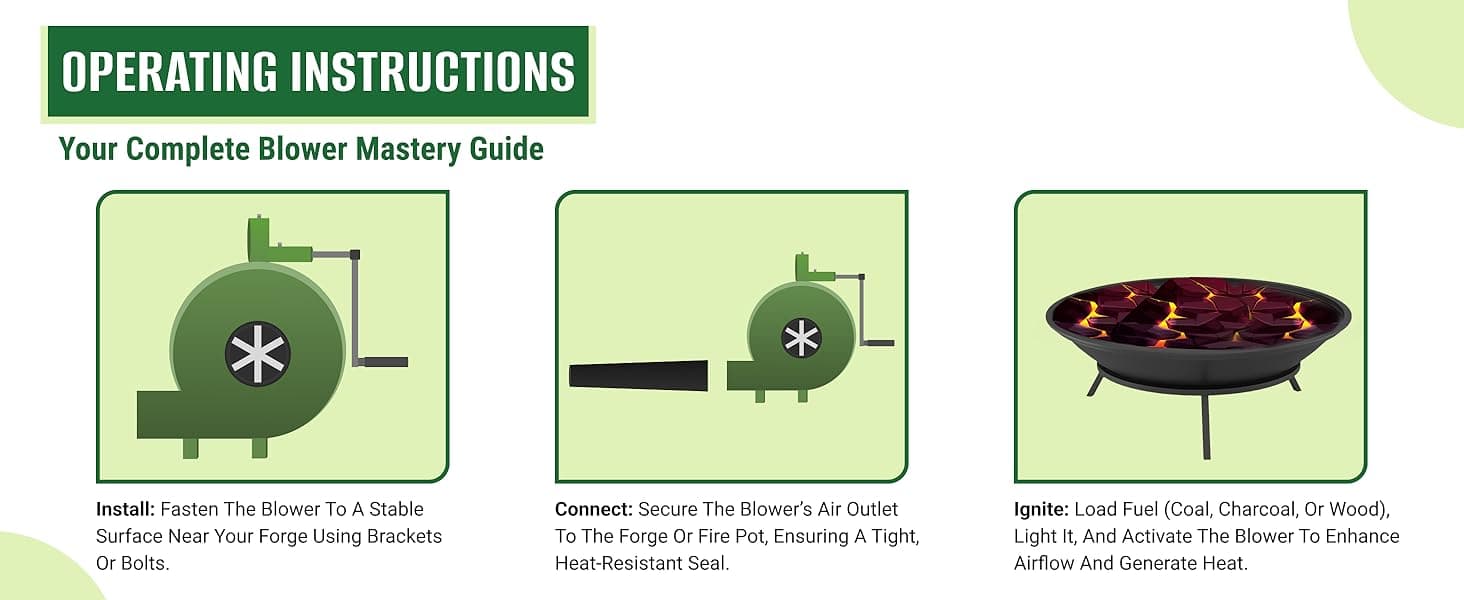 OPERATING INSTRUCTIONS

Your Complete Blower Mastery Guide

Install: Fasten The Blower To A Stable Surface Near Your Forge Using Brackets Or Bolts.

Connect: Secure The Blower's Air Outlet To The Forge Or Fire Pot, Ensuring A Tight, Heat-Resistant Seal.

Ignite: Load Fuel (Coal, Charcoal, Or Wood), Light It, And Activate The Blower To Enhance Airflow And Generate Heat.