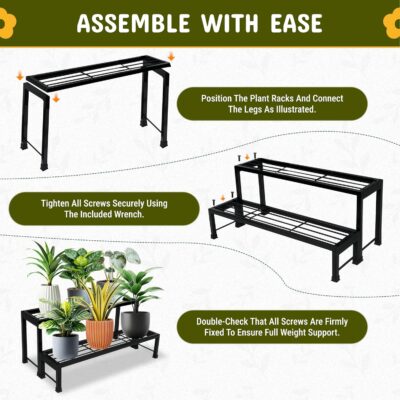 ASSEMBLE WITH EASE

Position The Plant Racks And Connect The Legs As Illustrated.

Tighten All Screws Securely Using The Included Wrench.

Double-Check That All Screws Are Firmly Fixed To Ensure Full Weight Support.