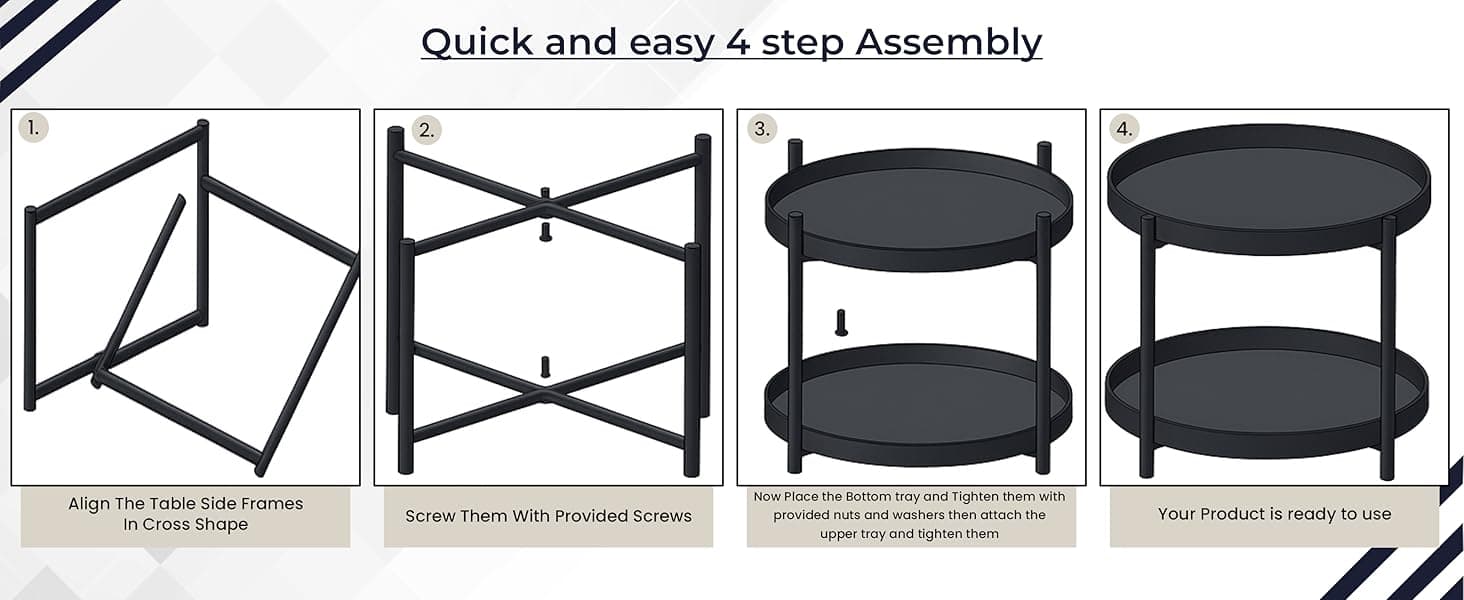 Quick and easy 4 step Assembly

1.

Align The Table Side Frames In Cross Shape

2.

Screw Them With Provided Screws

3.

Now Place the Bottom tray and Tighten them with provided nuts and washers then attach the upper tray and tighten them

4.

Your Product is ready to use