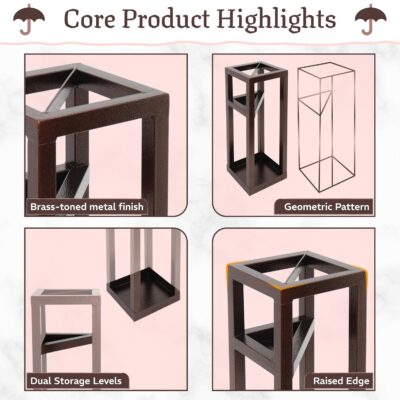 Core Product Highlights

Brass-toned metal finish

Geometric Pattern

Dual Storage Levels

Raised Edge