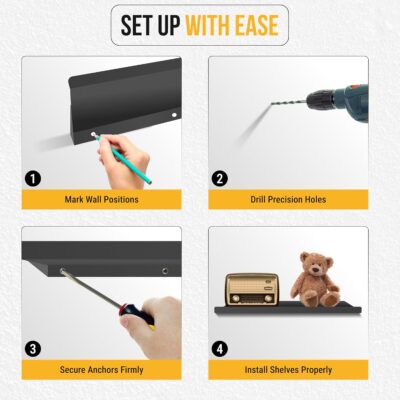 SET UP WITH EASE

1
Mark Wall Positions

2
Drill Precision Holes

3
Secure Anchors Firmly

4
Install Shelves Properly