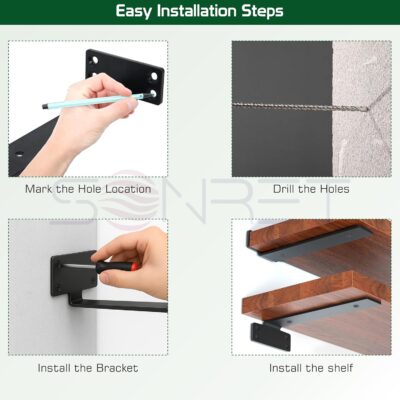 Easy Installation Steps

Mark the Hole Location

Drill the Holes

SONRET

Install the Bracket

Install the shelf