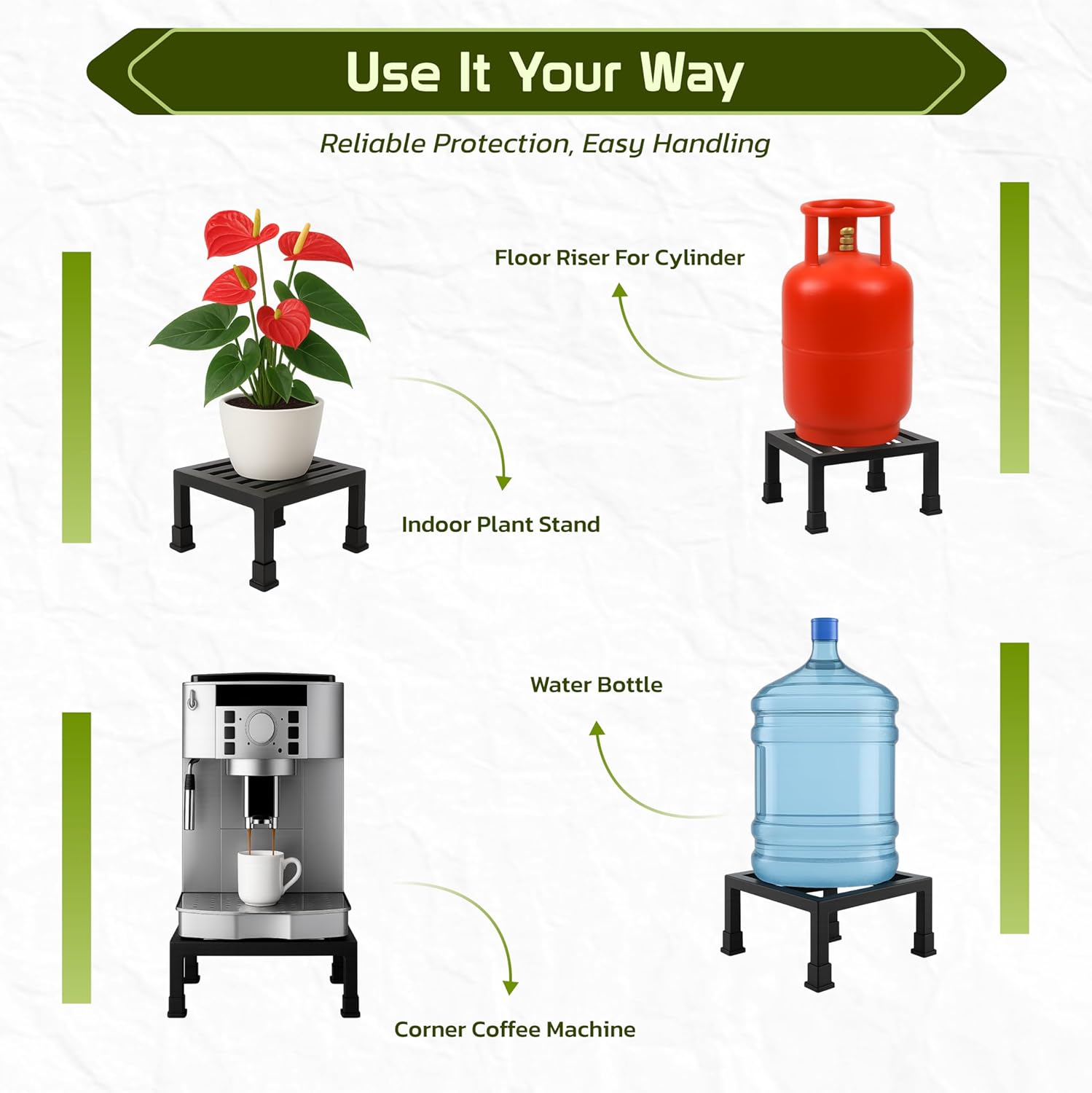 Use It Your Way

Reliable Protection, Easy Handling

Floor Riser For Cylinder

Indoor Plant Stand

Water Bottle

Corner Coffee Machine