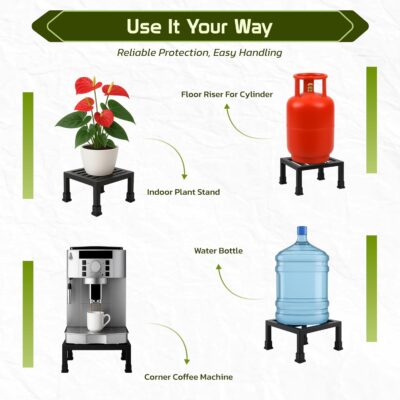 Use It Your Way

Reliable Protection, Easy Handling

Floor Riser For Cylinder

Indoor Plant Stand

Water Bottle

Corner Coffee Machine