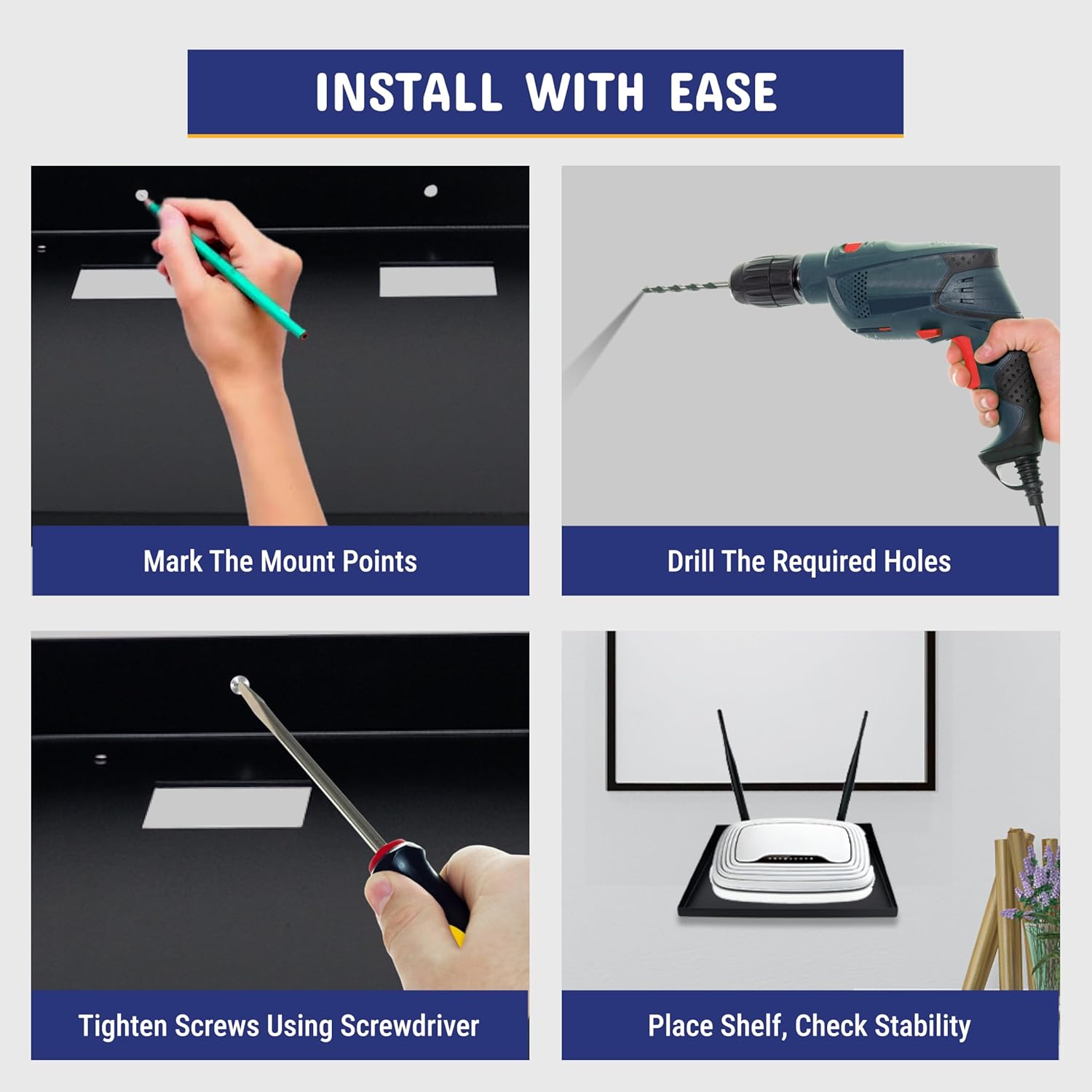 INSTALL WITH EASE

Mark The Mount Points

Drill The Required Holes

Tighten Screws Using Screwdriver

Place Shelf, Check Stability