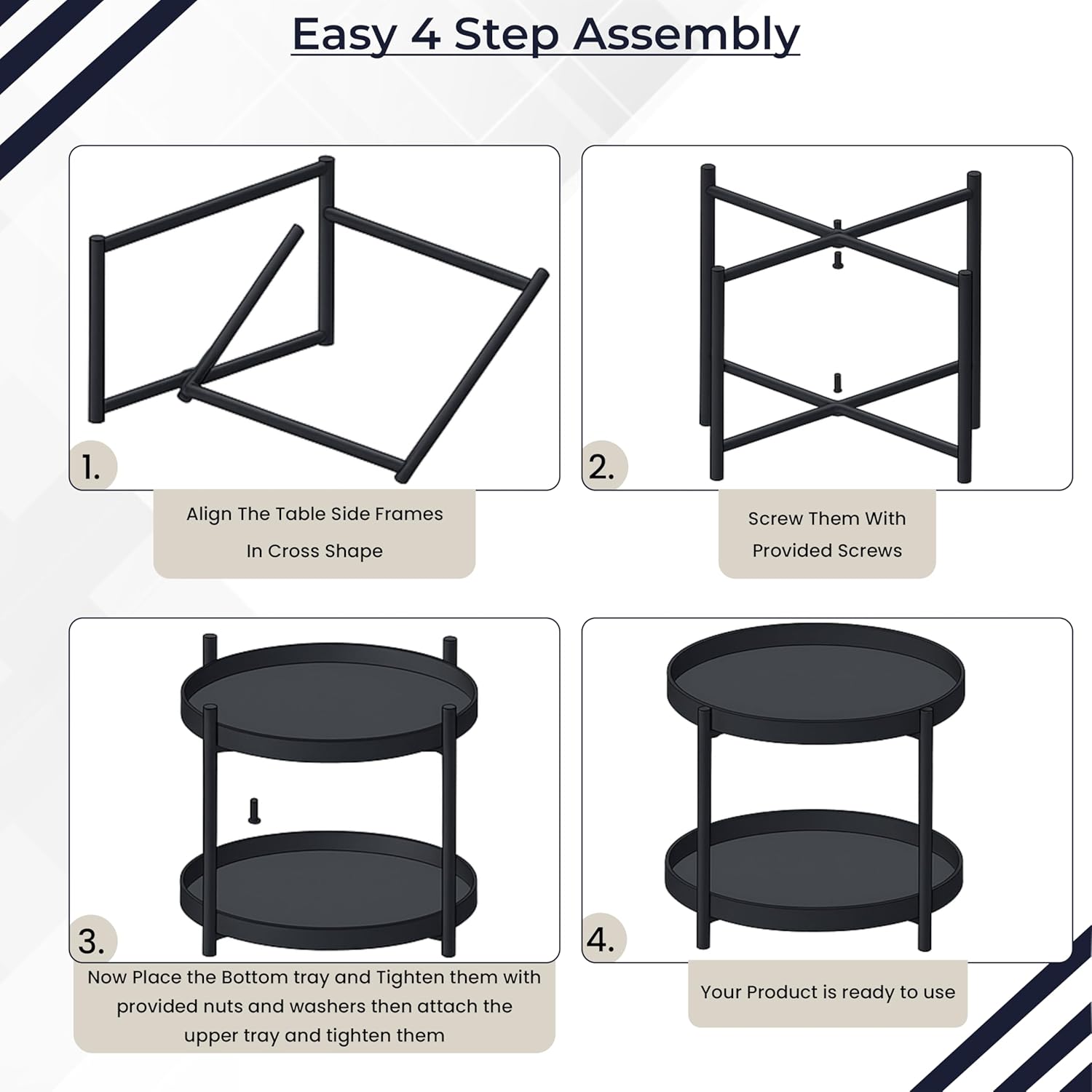 Easy 4 Step Assembly

1.

Align The Table Side Frames
In Cross Shape

2.

Screw Them With
Provided Screws

3.

Now Place the Bottom tray and Tighten them with provided nuts and washers then attach the upper tray and tighten them

4.

Your Product is ready to use