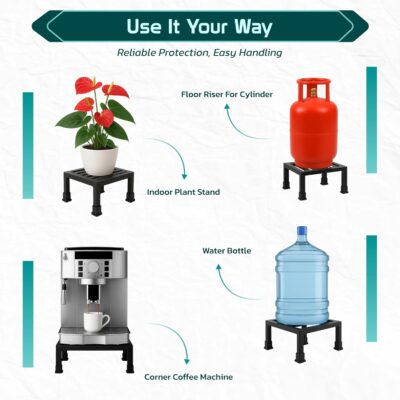 Use It Your Way

Reliable Protection, Easy Handling

Floor Riser For Cylinder

Indoor Plant Stand

Water Bottle

Corner Coffee Machine