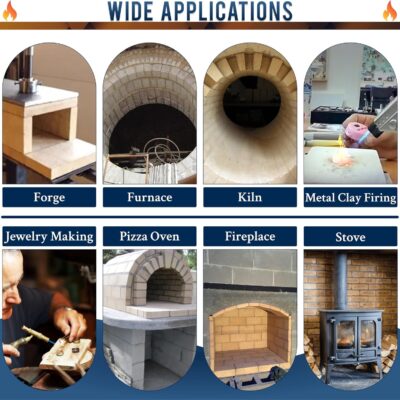 WIDE APPLICATIONS

Forge

Furnace

Kiln

Metal Clay Firing

Jewelry Making

Pizza Oven

Fireplace

Stove