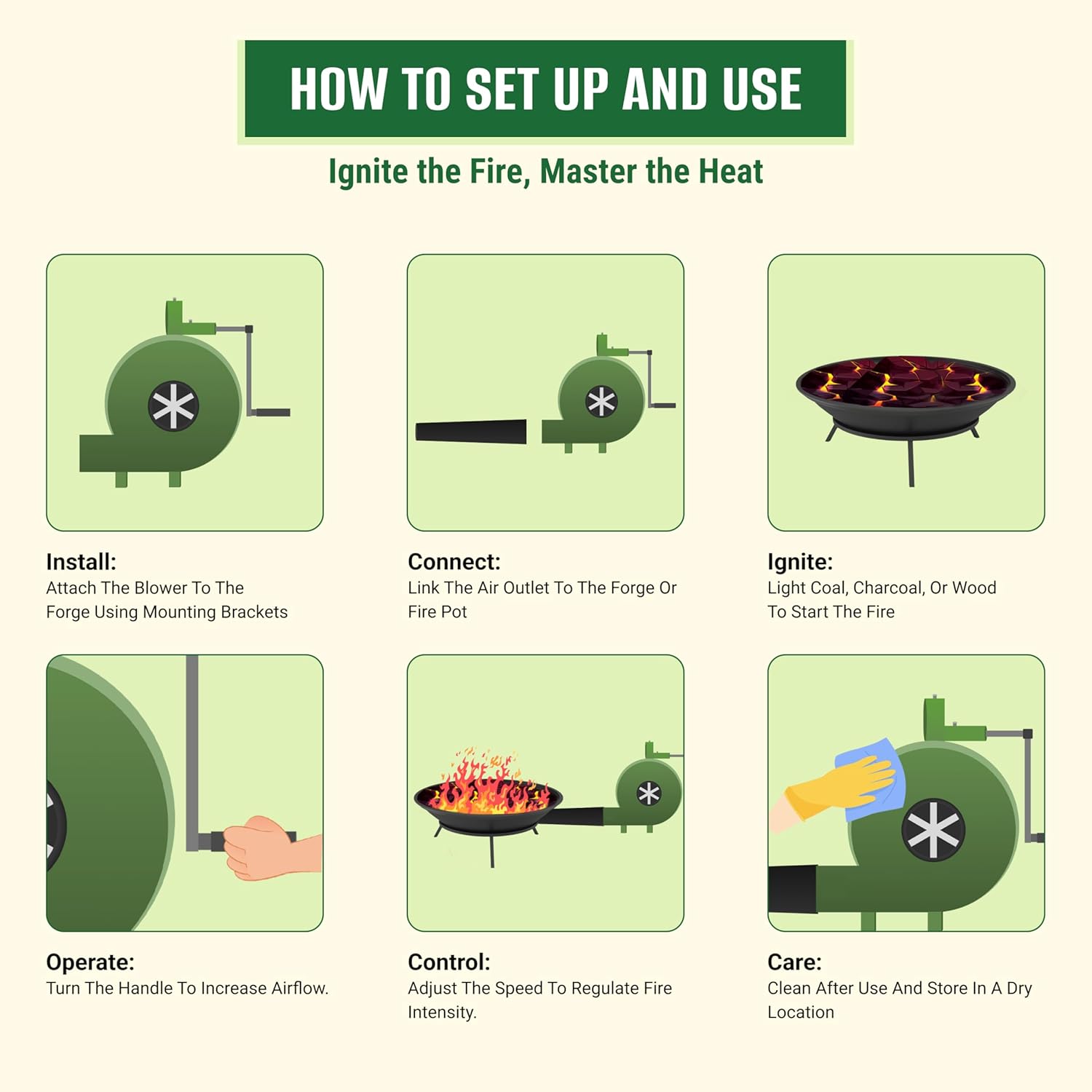 HOW TO SET UP AND USE

Ignite the Fire, Master the Heat

Install:
Attach The Blower To The Forge Using Mounting Brackets

Connect:
Link The Air Outlet To The Forge Or Fire Pot

Ignite:
Light Coal, Charcoal, Or Wood To Start The Fire

Operate:
Turn The Handle To Increase Airflow.

Control:
Adjust The Speed To Regulate Fire Intensity.

Care:
Clean After Use And Store In A Dry Location