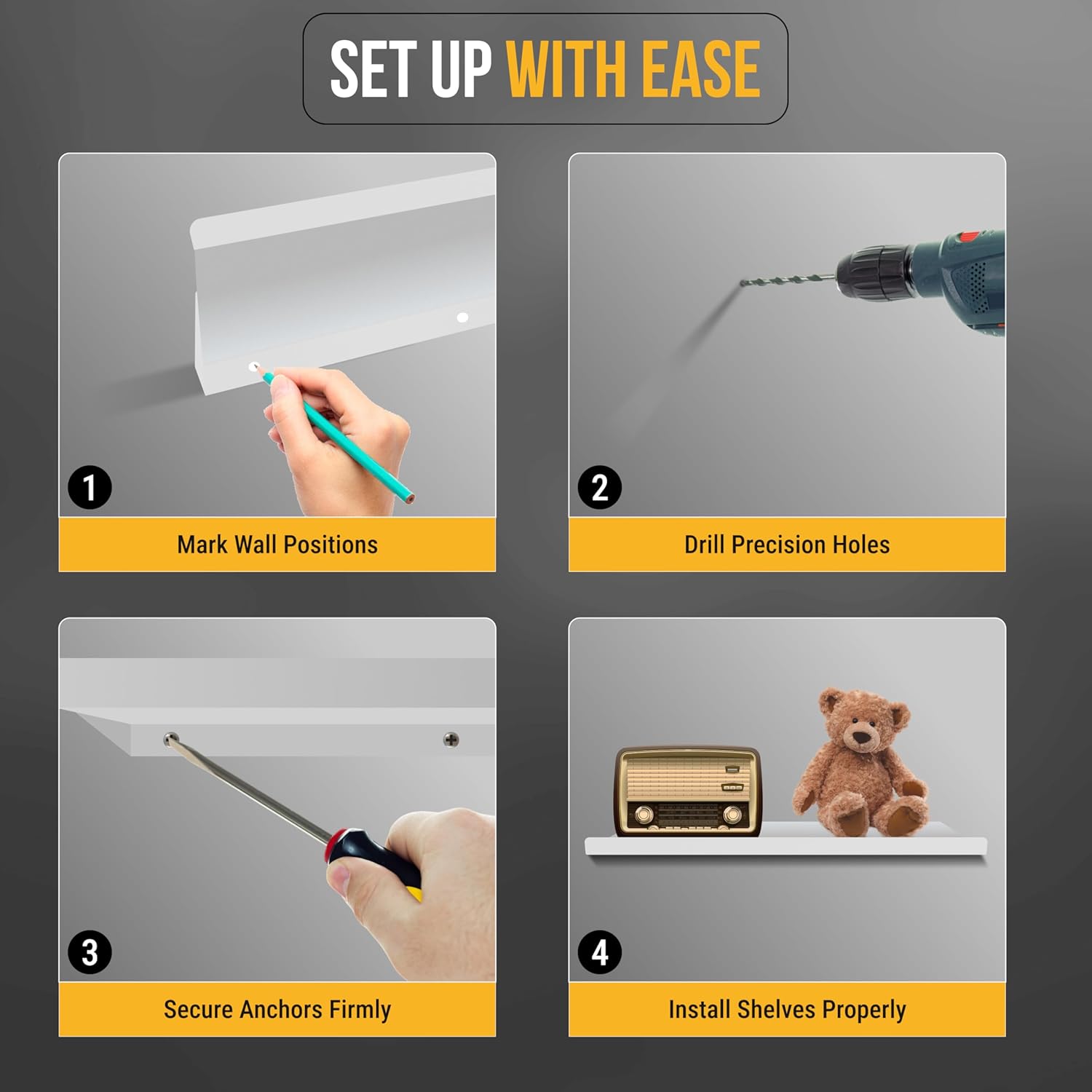 SET UP WITH EASE

1
Mark Wall Positions

2
Drill Precision Holes

3
Secure Anchors Firmly

4
Install Shelves Properly