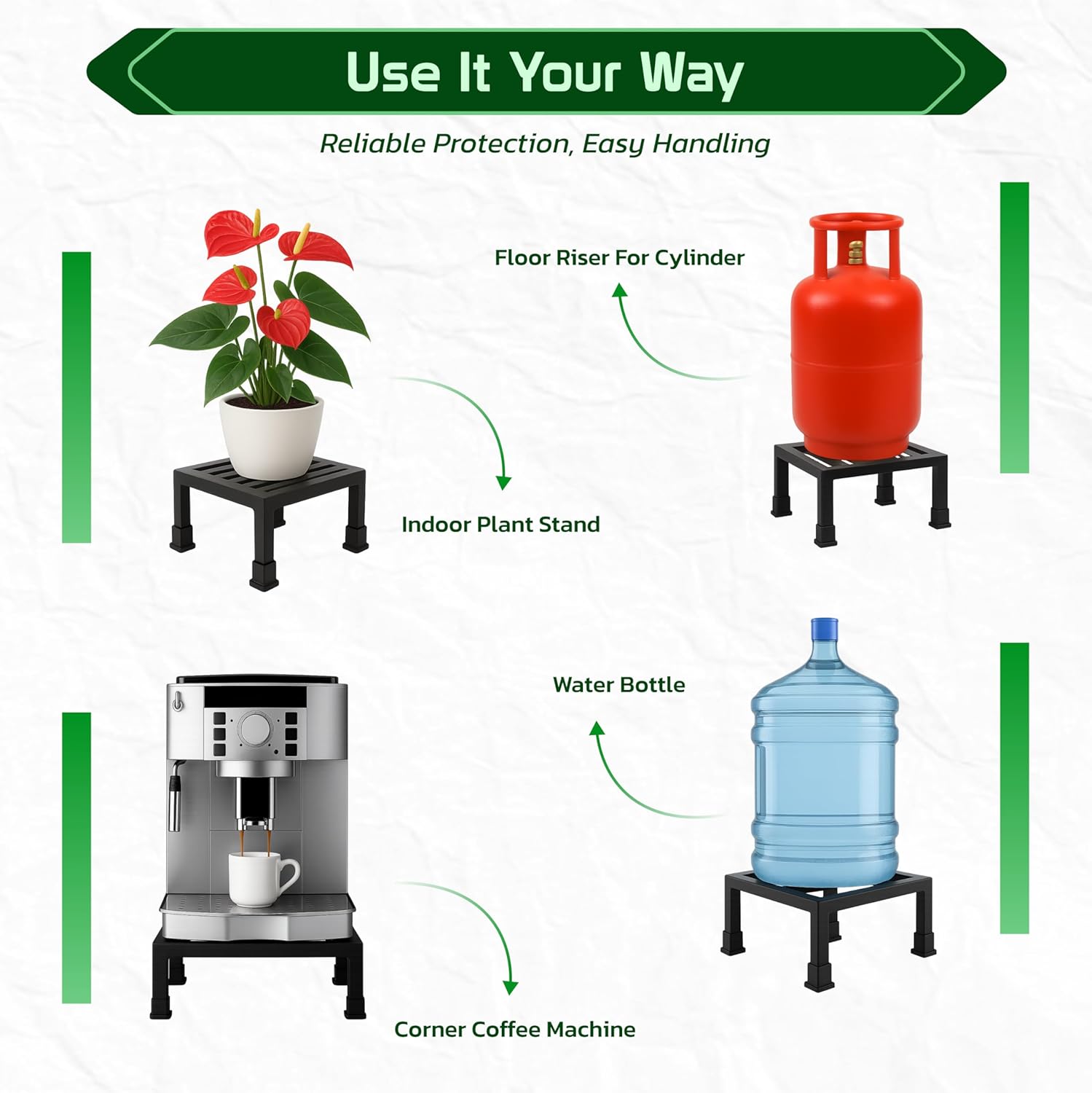 Use It Your Way

Reliable Protection, Easy Handling

Floor Riser For Cylinder

Indoor Plant Stand

Water Bottle

Corner Coffee Machine