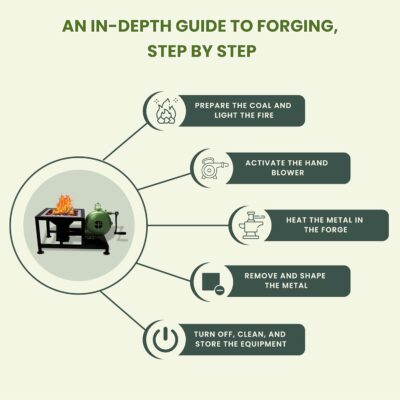 AN IN-DEPTH GUIDE TO FORGING, STEP BY STEP

PREPARE THE COAL AND LIGHT THE FIRE

ACTIVATE THE HAND BLOWER

HEAT THE METAL IN THE FORGE

REMOVE AND SHAPE THE METAL

TURN OFF, CLEAN, AND STORE THE EQUIPMENT