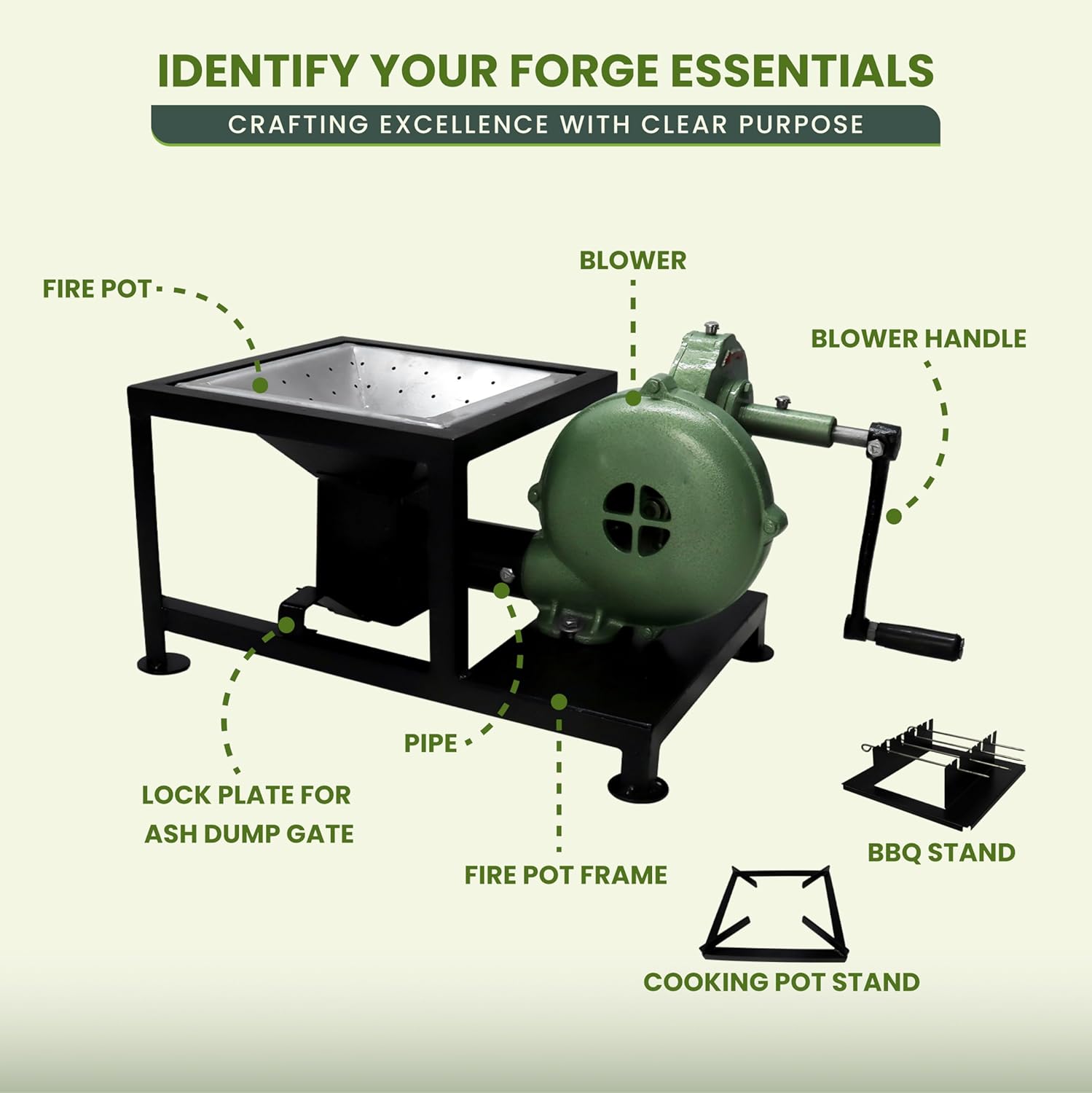 IDENTIFY YOUR FORGE ESSENTIALS

CRAFTING EXCELLENCE WITH CLEAR PURPOSE

FIRE POT

BLOWER

BLOWER HANDLE

PIPE

LOCK PLATE FOR ASH DUMP GATE

FIRE POT FRAME

BBQ STAND

COOKING POT STAND