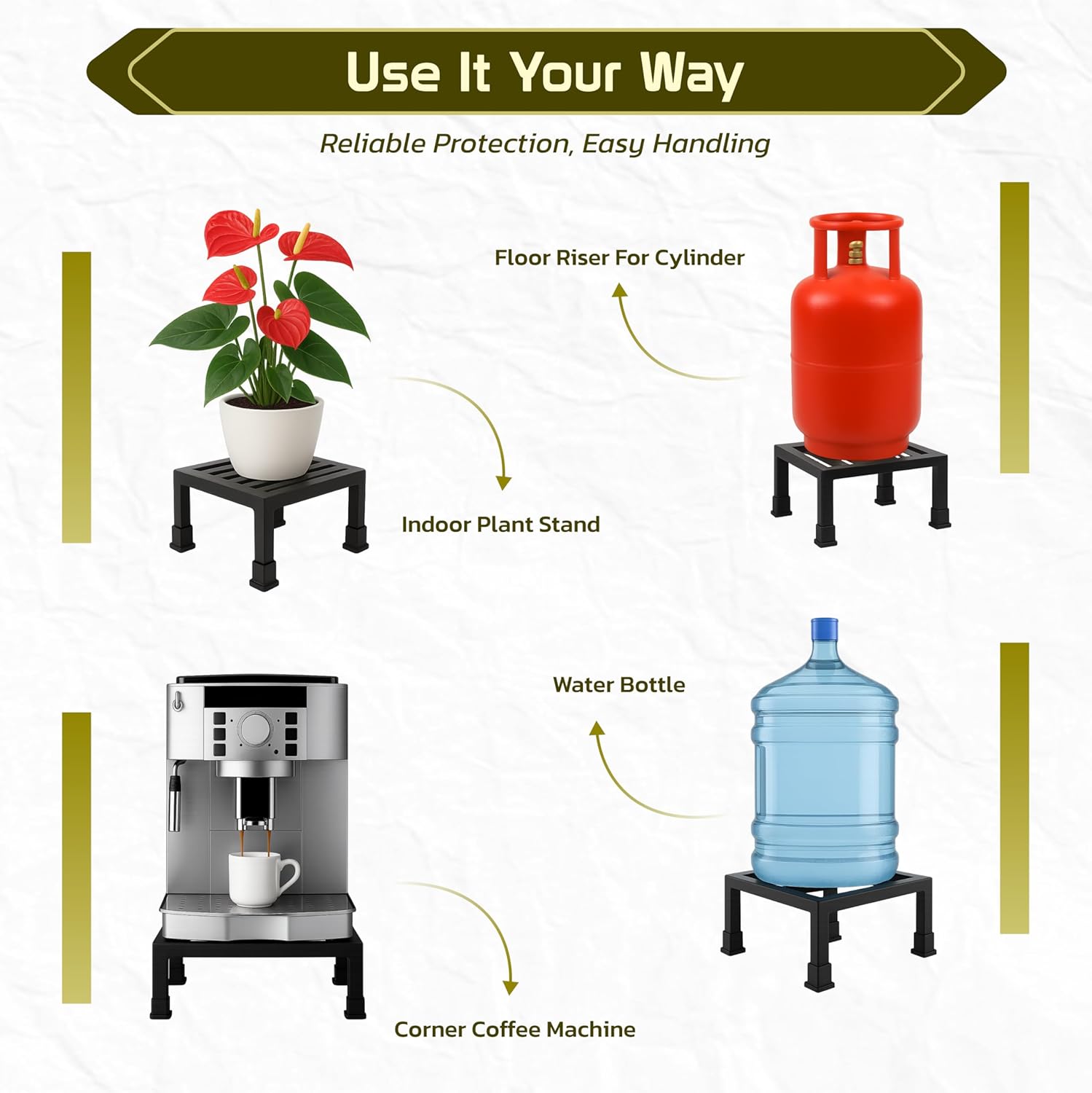 Use It Your Way

Reliable Protection, Easy Handling

Floor Riser For Cylinder

Indoor Plant Stand

Water Bottle

Corner Coffee Machine