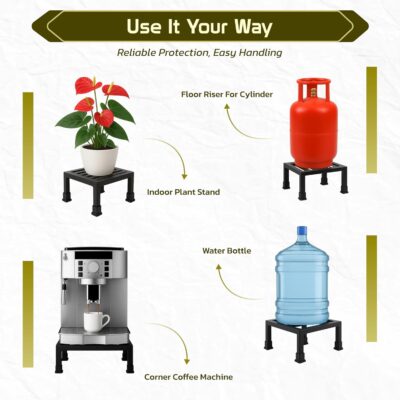 Use It Your Way

Reliable Protection, Easy Handling

Floor Riser For Cylinder

Indoor Plant Stand

Water Bottle

Corner Coffee Machine