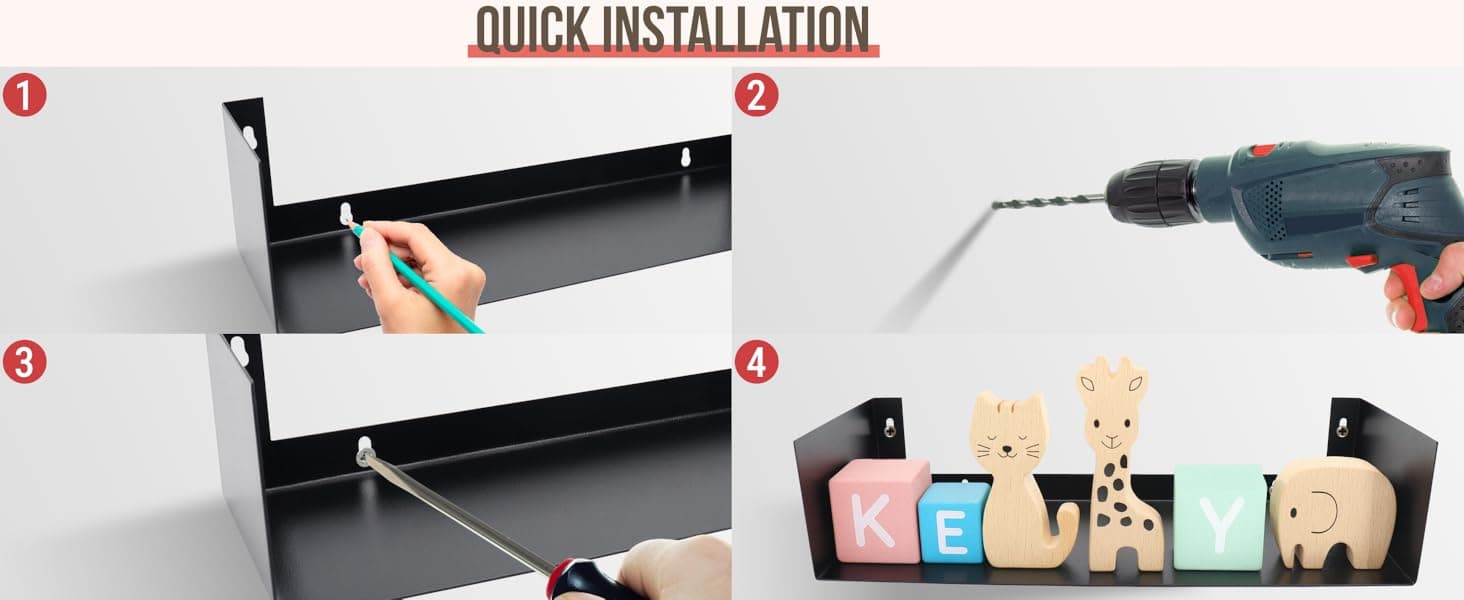 QUICK INSTALLATION

1

2

3

4

K E Y